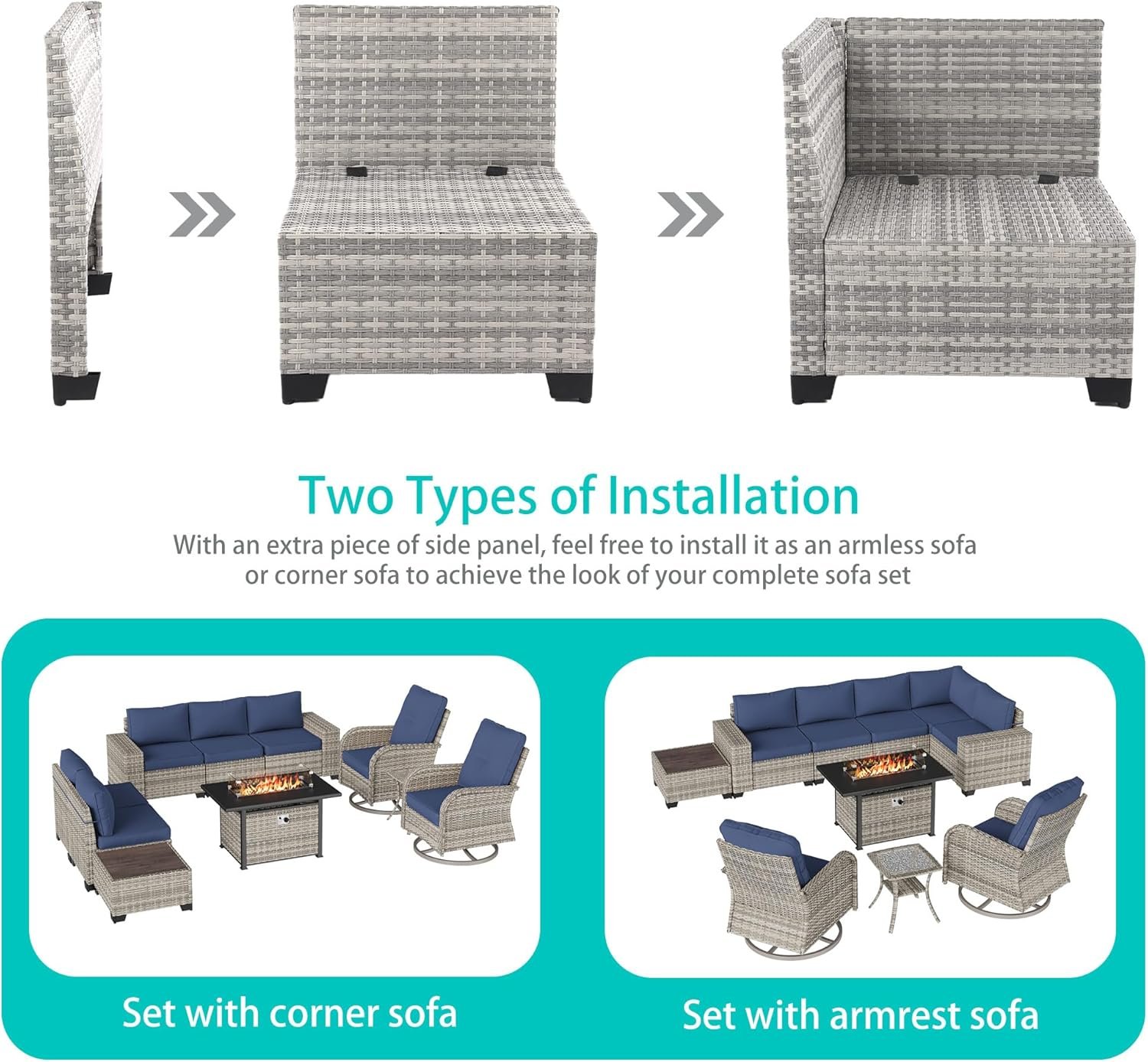 Two Types of Installation

With an extra piece of side panel, feel free to install it as an armless sofa or corner sofa to achieve the look of your complete sofa set

Set with corner sofa

Set with armrest sofa