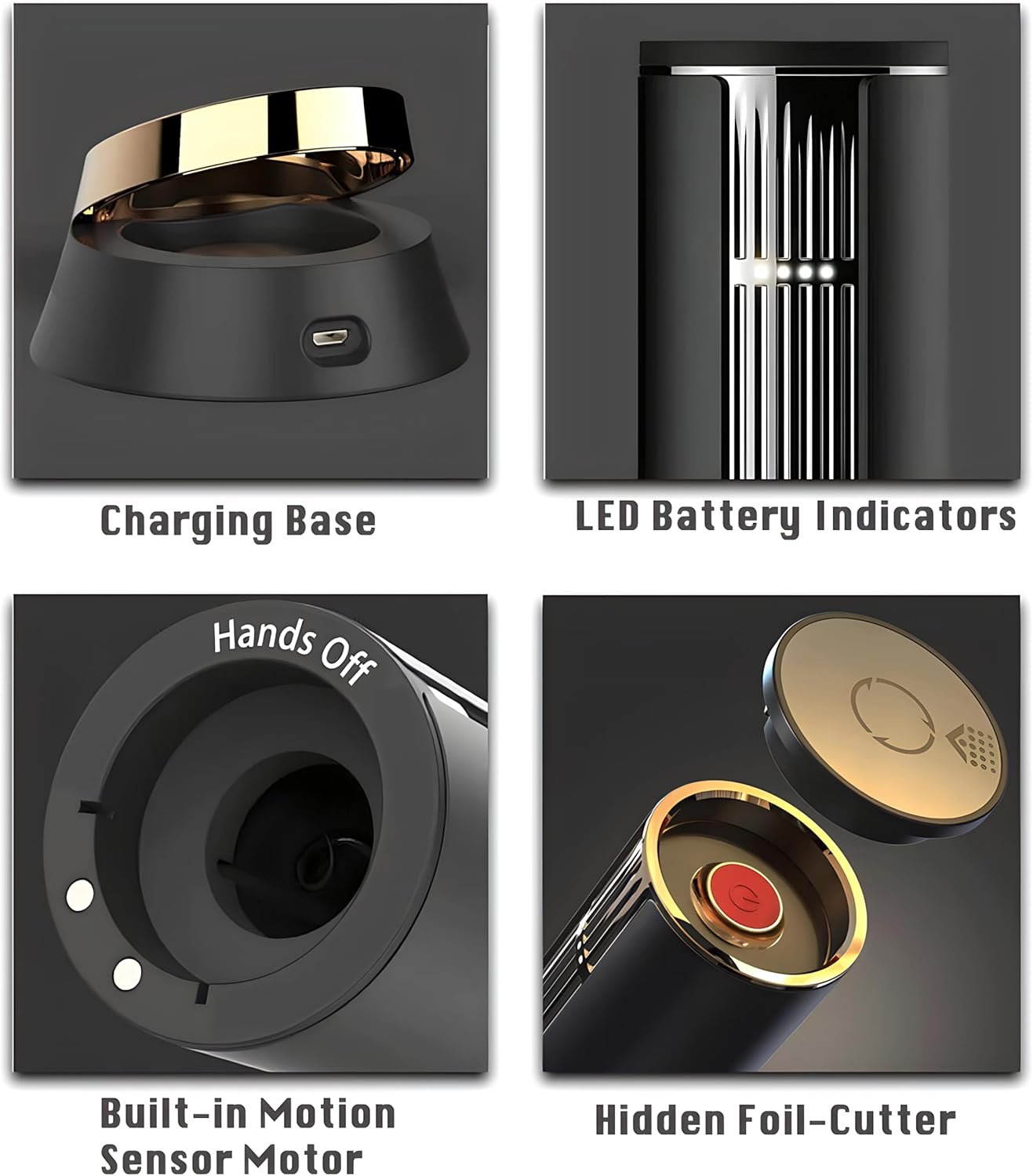 Charging Base

LED Battery Indicators

Hands Off

Built-in Motion Sensor Motor

Hidden Foil-Cutter