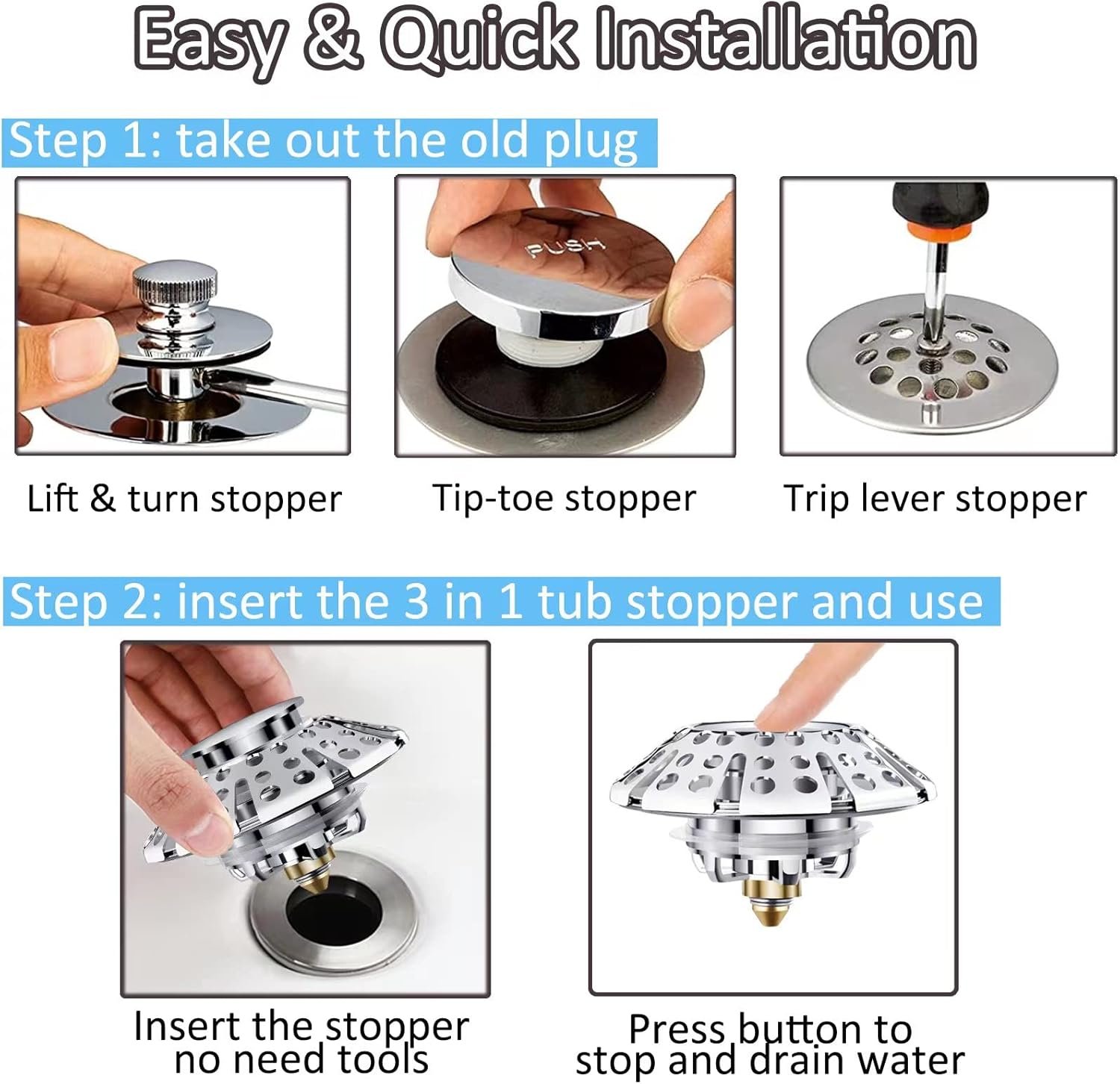 Easy & Quick Installation

Step 1: take out the old plug

PUSH

Lift & turn stopper

Tip-toe stopper

Trip lever stopper

Step 2: insert the 3 in 1 tub stopper and use

Insert the stopper no need tools

Press button to stop and drain water