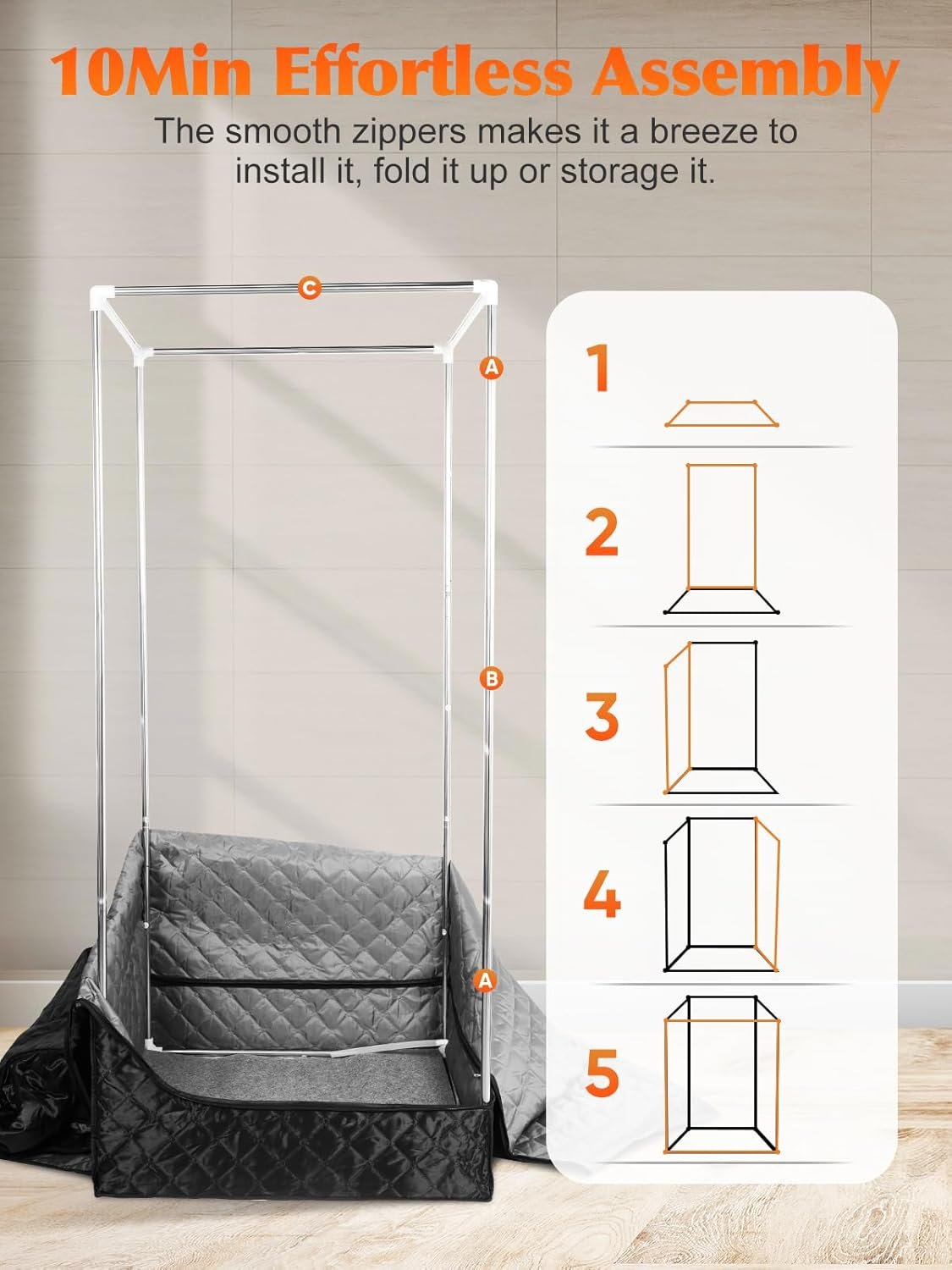 10Min Effortless Assembly

The smooth zippers makes it a breeze to install it, fold it up or storage it.

C

A

B

A

1

2

3

4

5