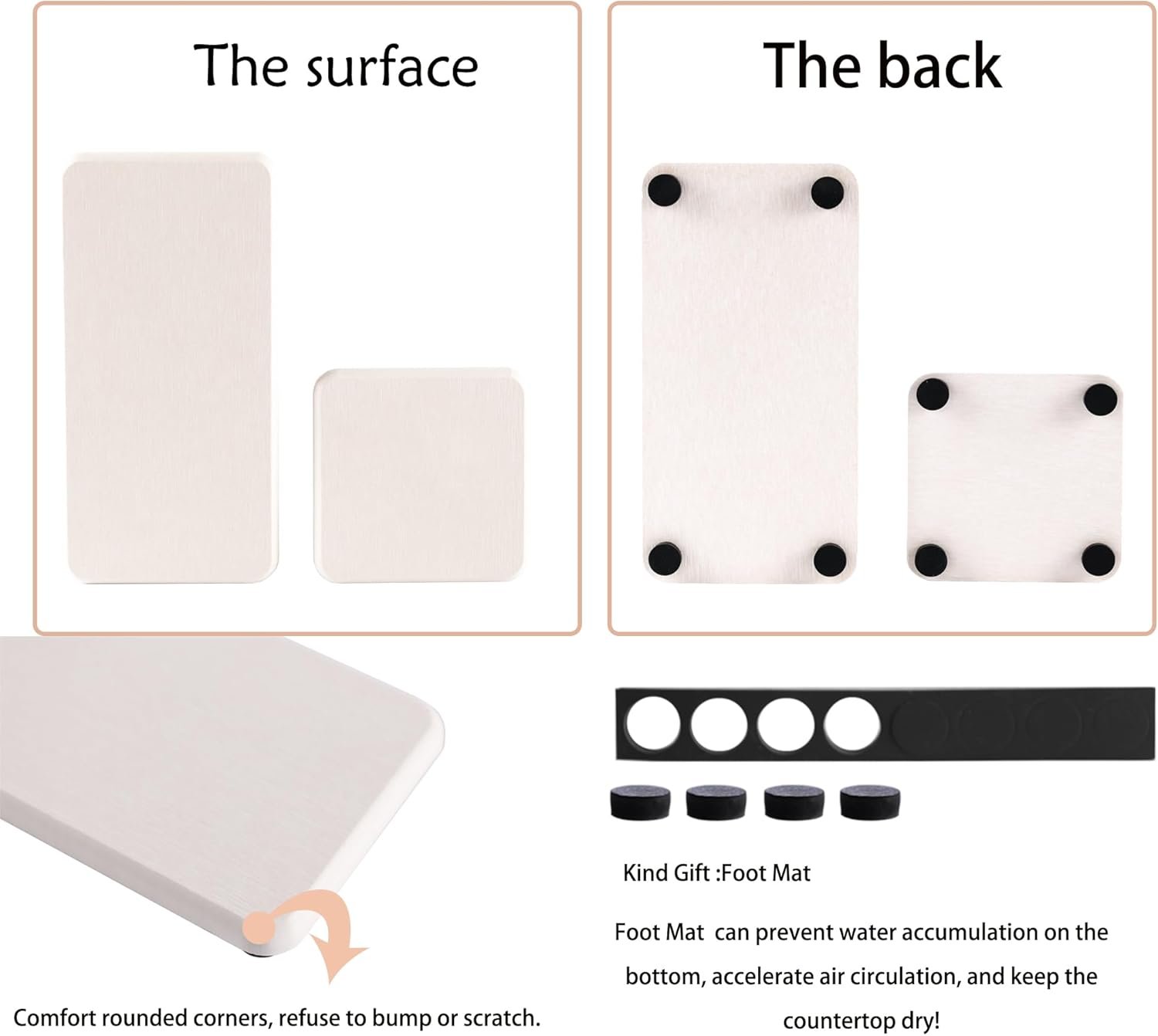 The surface

The back

Comfort rounded corners, refuse to bump or scratch.

Kind Gift :Foot Mat

Foot Mat can prevent water accumulation on the bottom, accelerate air circulation, and keep the countertop dry!